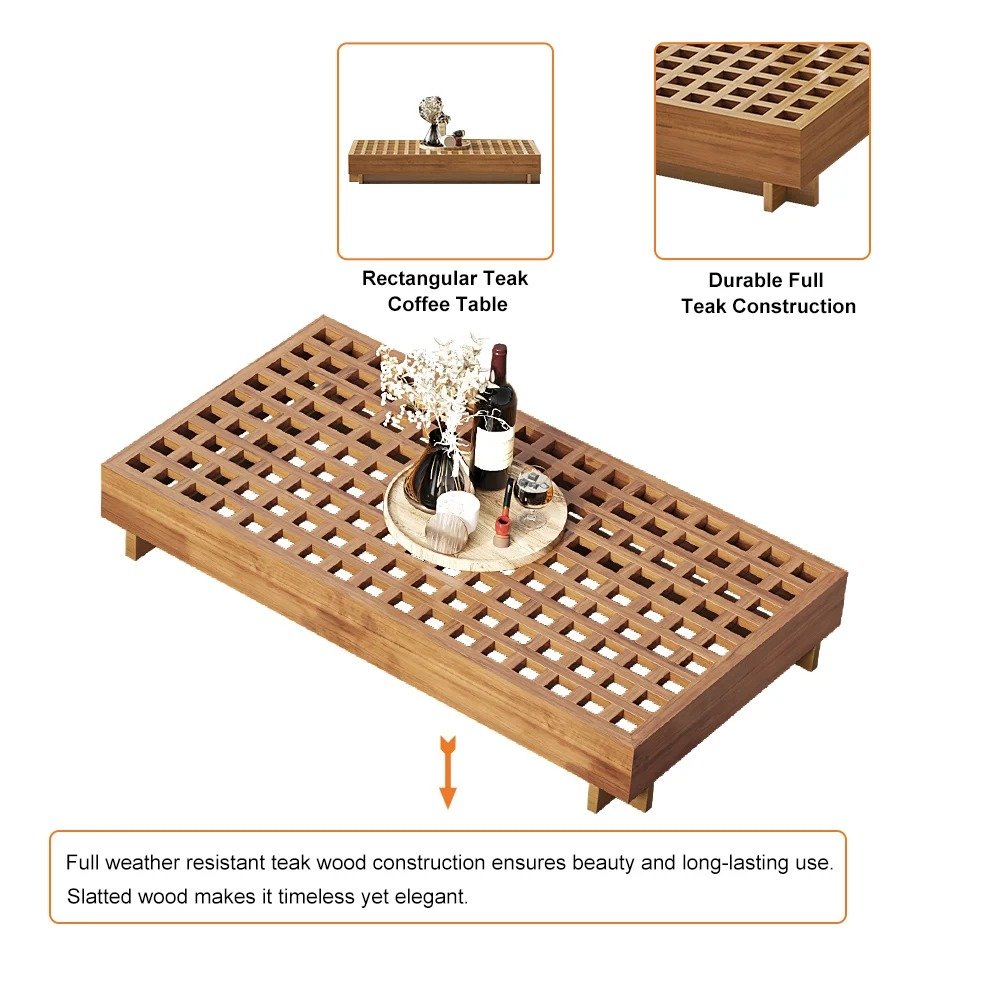 Rectangular Teak Coffee Table

Durable Full Teak Construction

Full weather resistant teak wood construction ensures beauty and long-lasting use. Slatted wood makes it timeless yet elegant.